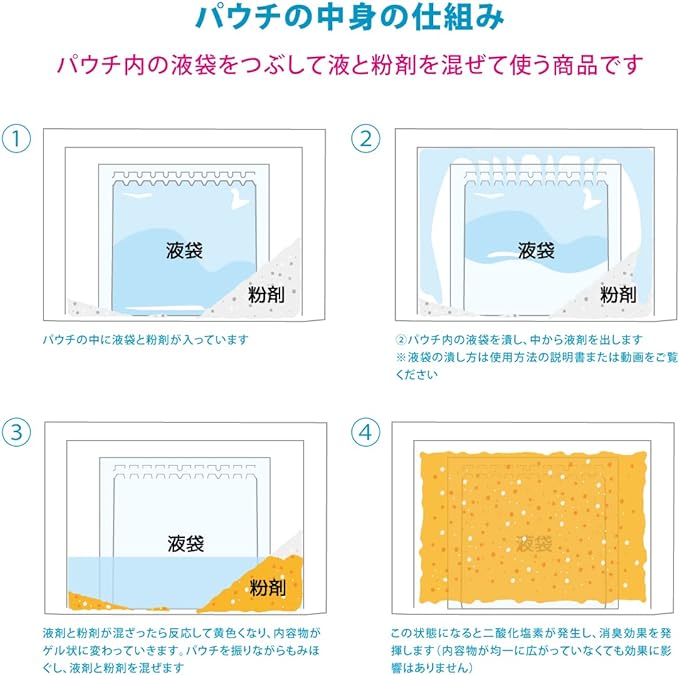 パウチの中身の仕組み

パウチ内の液袋をつぶして液と粉剤を混ぜて使う商品です

①

液袋

粉剤

パウチの中に液袋と粉剤が入っています

②

液袋

粉剤

②パウチ内の液袋を潰し、中から液剤を出します
※液袋の潰し方は使用方法の説明書または動画をご覧ください

③

液袋

粉剤

液剤と粉剤が混ざったら反応して黄色くなり、内容物がゲル状に変わっていきます。パウチを振りながらもみほぐし、液剤と粉剤を混ぜます

④

液袋

この状態になると二酸化塩素が発生し、消臭効果を発揮します(内容物が均一に広がっていなくても効果に影響はありません)